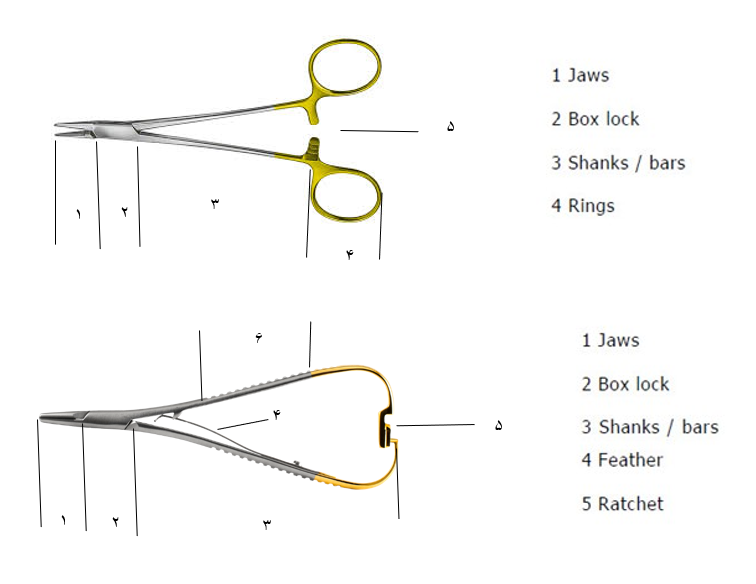 ۵

۱ ۲ ۳ ۴

1 Jaws

2 Box lock

3 Shanks / bars

4 Rings

۶

۴

۵

۱ ۲ ۳

1 Jaws

2 Box lock

3 Shanks / bars

4 Feather

5 Ratchet